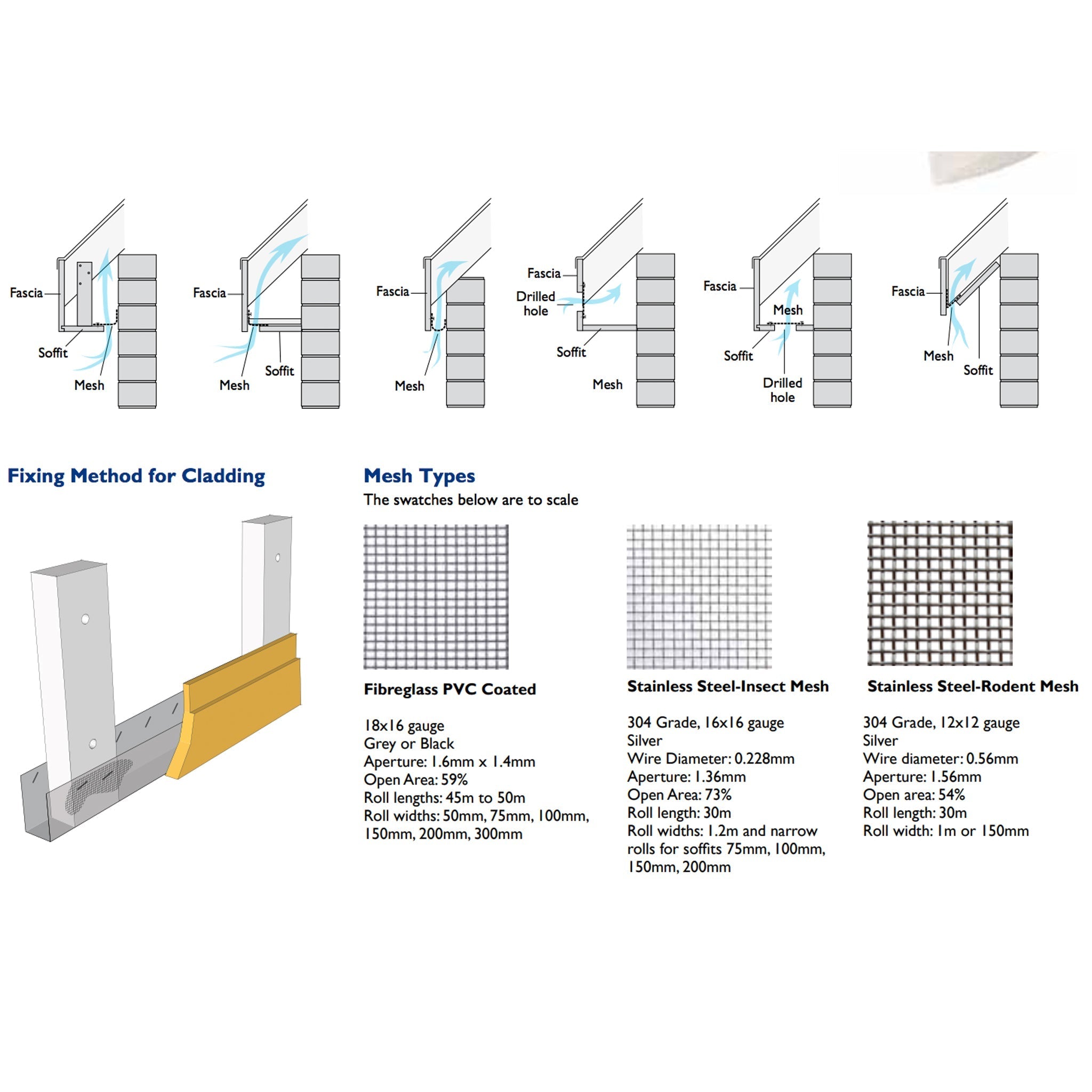 Fascia
Soffit
Mesh

Fascia
Mesh
Soffit

Fascia
Mesh

Fascia
Drilled hole
Soffit
Mesh

Fascia
Mesh
Soffit
Drilled hole

Fascia
Mesh
Soffit

Fixing Method for Cladding

Mesh Types
The swatches below are to scale

Fibreglass PVC Coated

18x16 gauge
Grey or Black
Aperture: 1.6mm x 1.4mm
Open Area: 59%
Roll lengths: 45m to 50m
Roll widths: 50mm, 75mm, 100mm, 150mm, 200mm, 300mm

Stainless Steel-Insect Mesh

304 Grade, 16x16 gauge
Silver
Wire Diameter: 0.228mm
Aperture: 1.36mm
Open Area: 73%
Roll length: 30m
Roll widths: 1.2m and narrow rolls for soffits 75mm, 100mm, 150mm, 200mm

Stainless Steel-Rodent Mesh

304 Grade, 12x12 gauge
Silver
Wire diameter: 0.56mm
Aperture: 1.56mm
Open area: 54%
Roll length: 30m
Roll width: 1m or 150mm