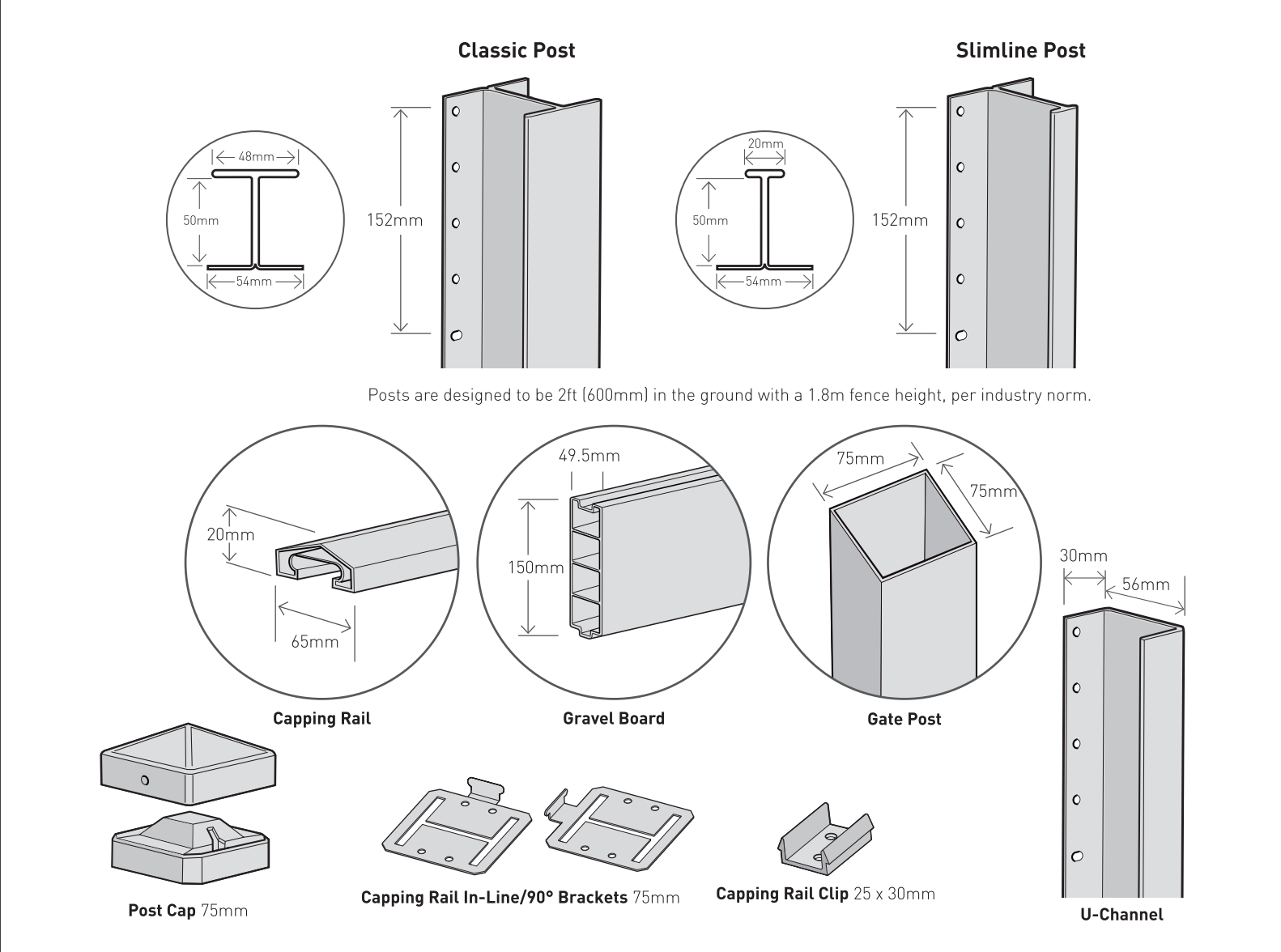 Classic Post

48mm

50mm

54mm

152mm

Slimline Post

20mm

50mm

54mm

152mm

Posts are designed to be 2ft (600mm) in the ground with a 1.8m fence height, per industry norm.

20mm

65mm

Capping Rail

49.5mm

150mm

Gravel Board

75mm

75mm

Gate Post

30mm

56mm

U-Channel

Post Cap 75mm

Capping Rail In-Line/90° Brackets 75mm

Capping Rail Clip 25 x 30mm