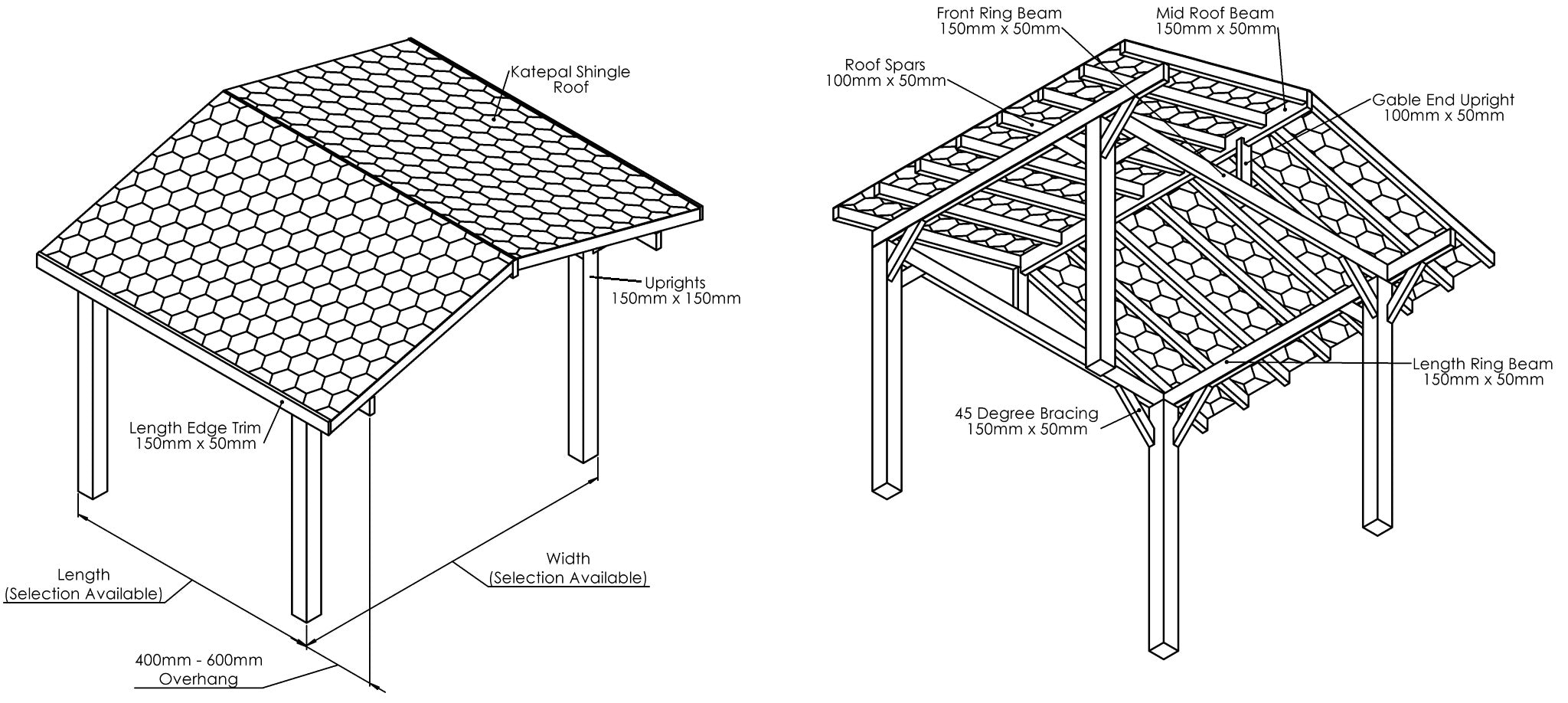 Katepal Shingle Roof

Uprights
150mm x 150mm

Length Edge Trim
150mm x 50mm

Length
(Selection Available)

Width
(Selection Available)

400mm - 600mm
Overhang

Front Ring Beam
150mm x 50mm

Mid Roof Beam
150mm x 50mm

Roof Spars
100mm x 50mm

Gable End Upright
100mm x 50mm

Length Ring Beam
150mm x 50mm

45 Degree Bracing
150mm x 50mm