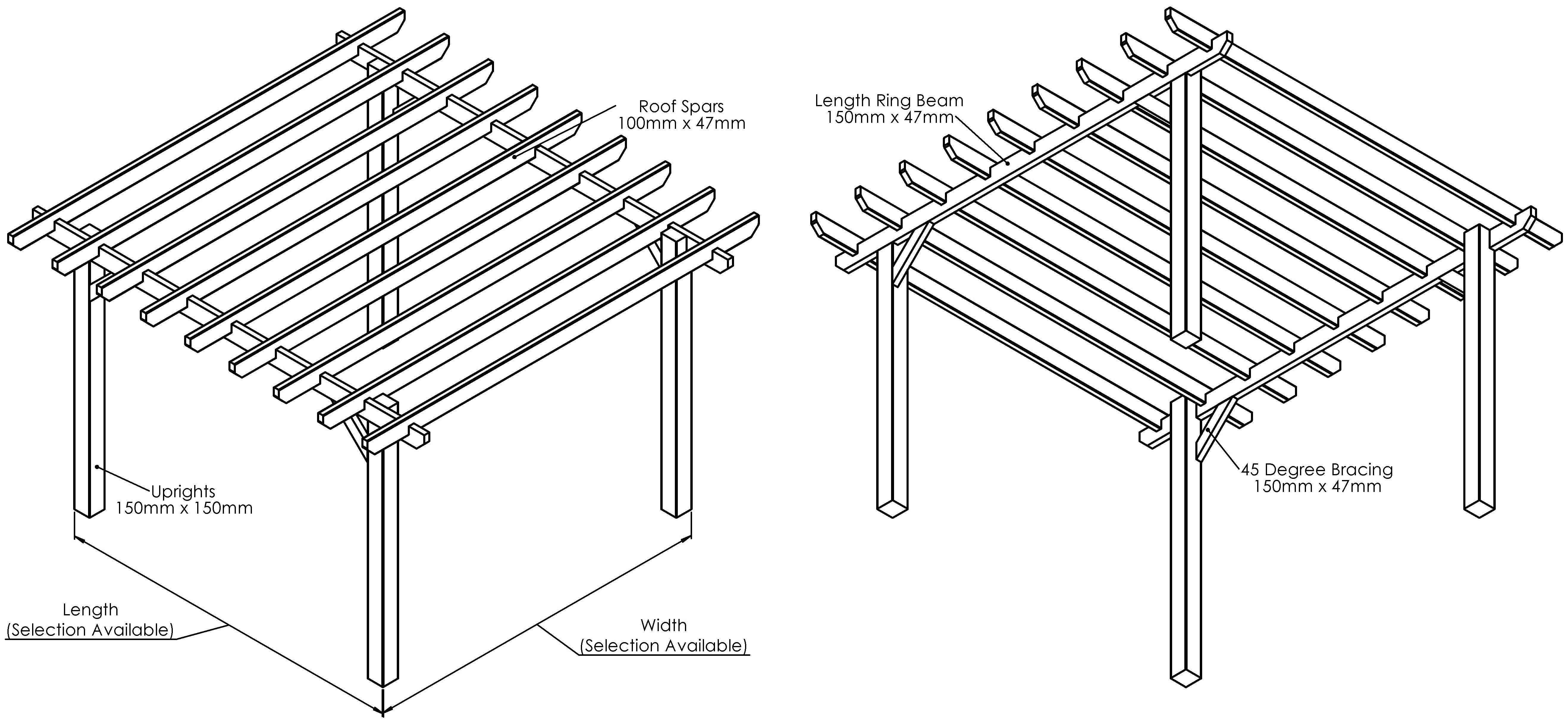 Roof Spars
100mm x 47mm

Uprights
150mm x 150mm

Length
(Selection Available)

Width
(Selection Available)

Length Ring Beam
150mm x 47mm

45 Degree Bracing
150mm x 47mm