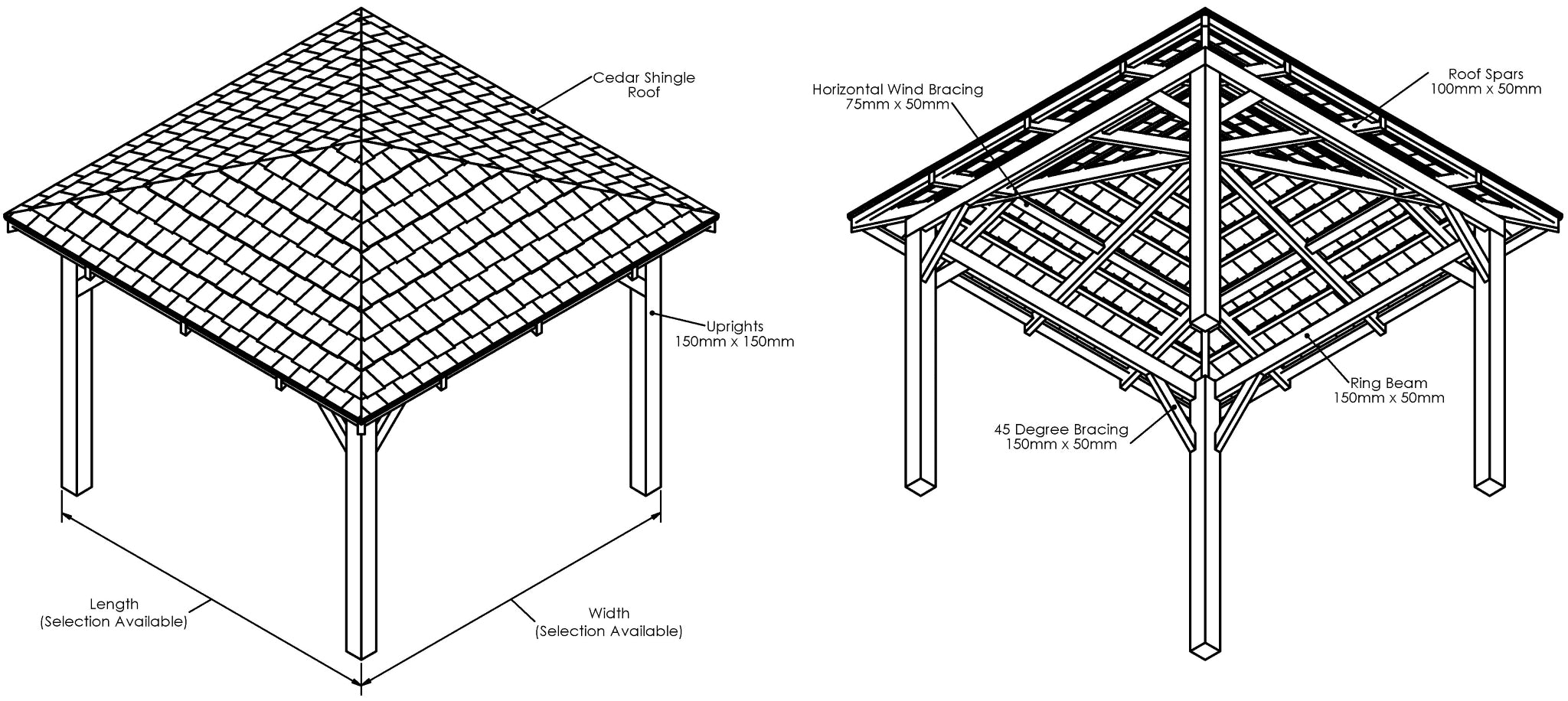 Cedar Shingle Roof

Uprights
150mm x 150mm

Length
(Selection Available)

Width
(Selection Available)

Horizontal Wind Bracing
75mm x 50mm

Roof Spars
100mm x 50mm

Ring Beam
150mm x 50mm

45 Degree Bracing
150mm x 50mm