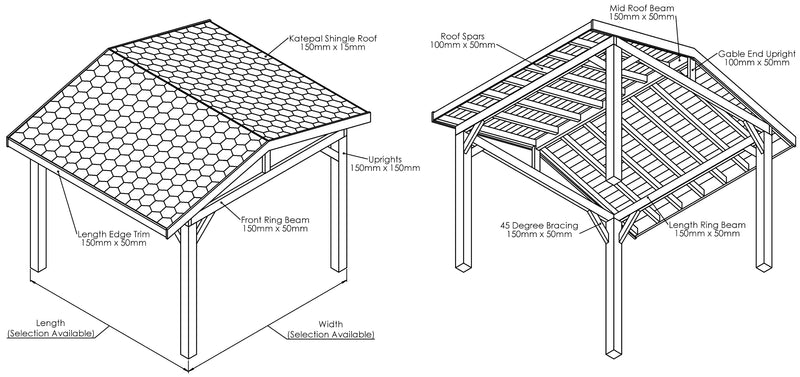 Katepal Shingle Roof
150mm x 15mm

Uprights
150mm x 150mm

Front Ring Beam
150mm x 50mm

Length Edge Trim
150mm x 50mm

Length
(Selection Available)

Width
(Selection Available)

Mid Roof Beam
150mm x 50mm

Roof Spars
100mm x 50mm

Gable End Upright
100mm x 50mm

45 Degree Bracing
150mm x 50mm

Length Ring Beam
150mm x 50mm