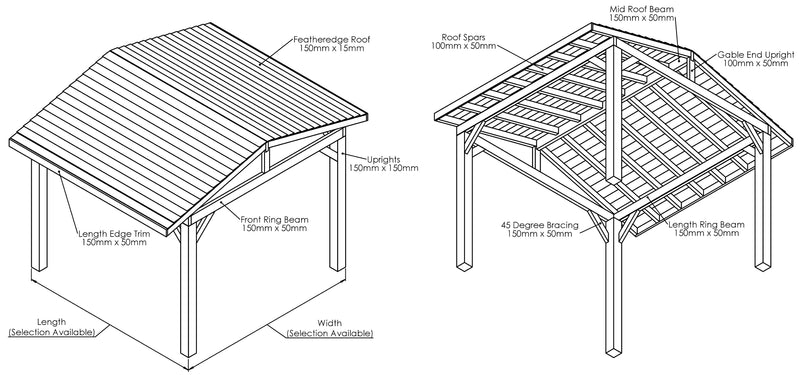 Featheredge Roof
150mm x 15mm

Uprights
150mm x 150mm

Front Ring Beam
150mm x 50mm

Length Edge Trim
150mm x 50mm

Length
(Selection Available)

Width
(Selection Available)

Mid Roof Beam
150mm x 50mm

Roof Spars
100mm x 50mm

Gable End Upright
100mm x 50mm

45 Degree Bracing
150mm x 50mm

Length Ring Beam
150mm x 50mm