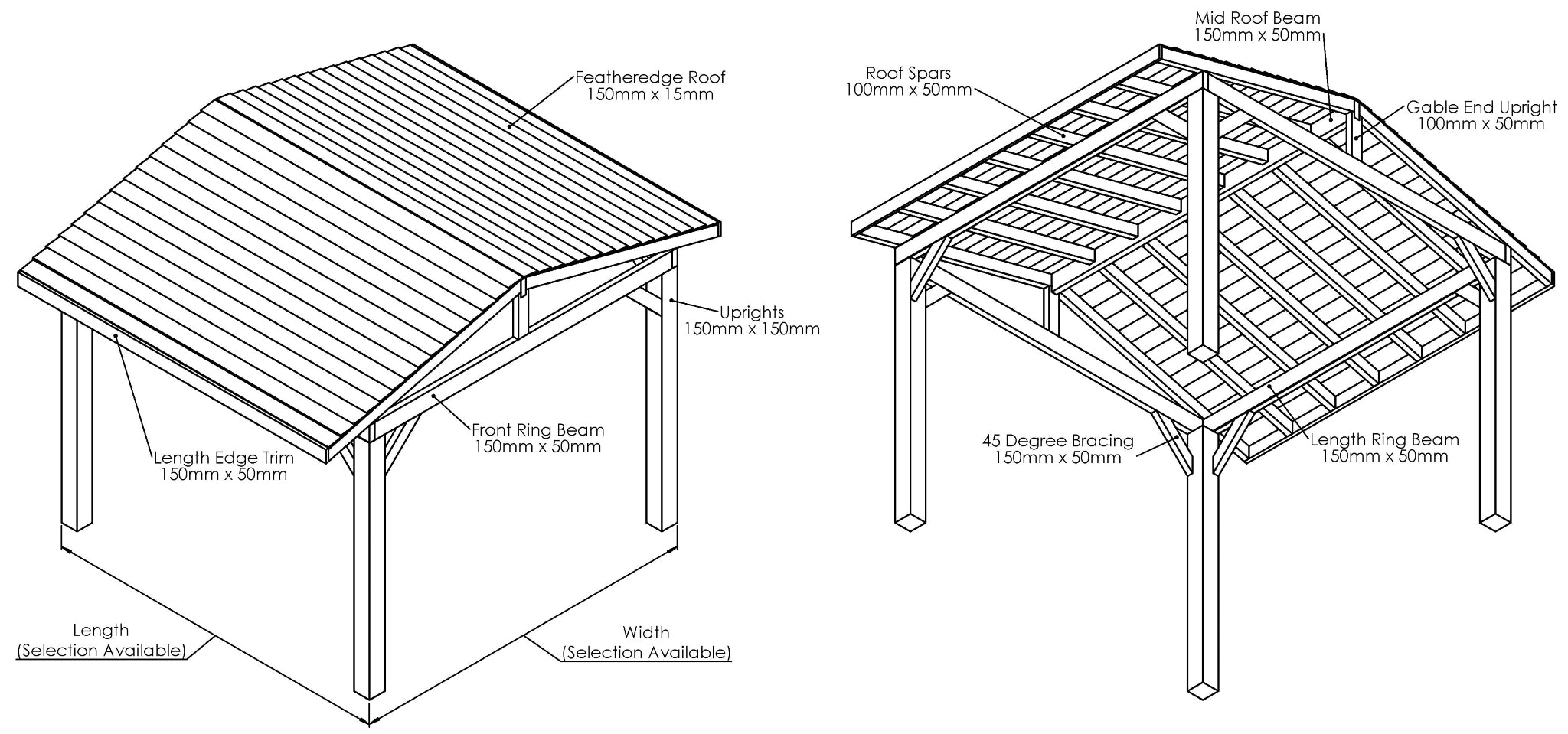 Featheredge Roof
150mm x 15mm

Uprights
150mm x 150mm

Front Ring Beam
150mm x 50mm

Length Edge Trim
150mm x 50mm

Length
(Selection Available)

Width
(Selection Available)

Mid Roof Beam
150mm x 50mm

Roof Spars
100mm x 50mm

Gable End Upright
100mm x 50mm

45 Degree Bracing
150mm x 50mm

Length Ring Beam
150mm x 50mm