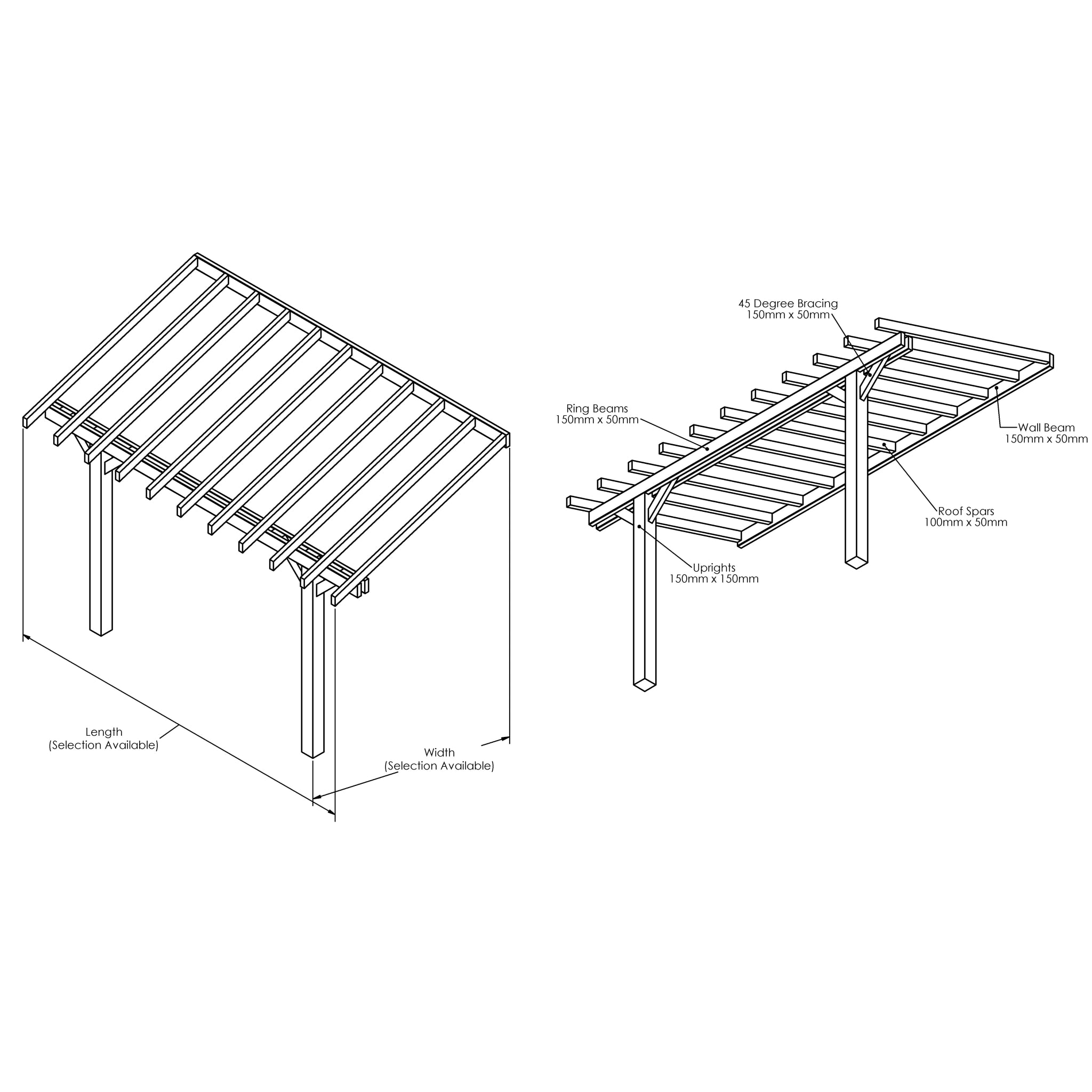 Length
(Selection Available)

Width
(Selection Available)

45 Degree Bracing
150mm x 50mm

Ring Beams
150mm x 50mm

Wall Beam
150mm x 50mm

Roof Spars
100mm x 50mm

Uprights
150mm x 150mm