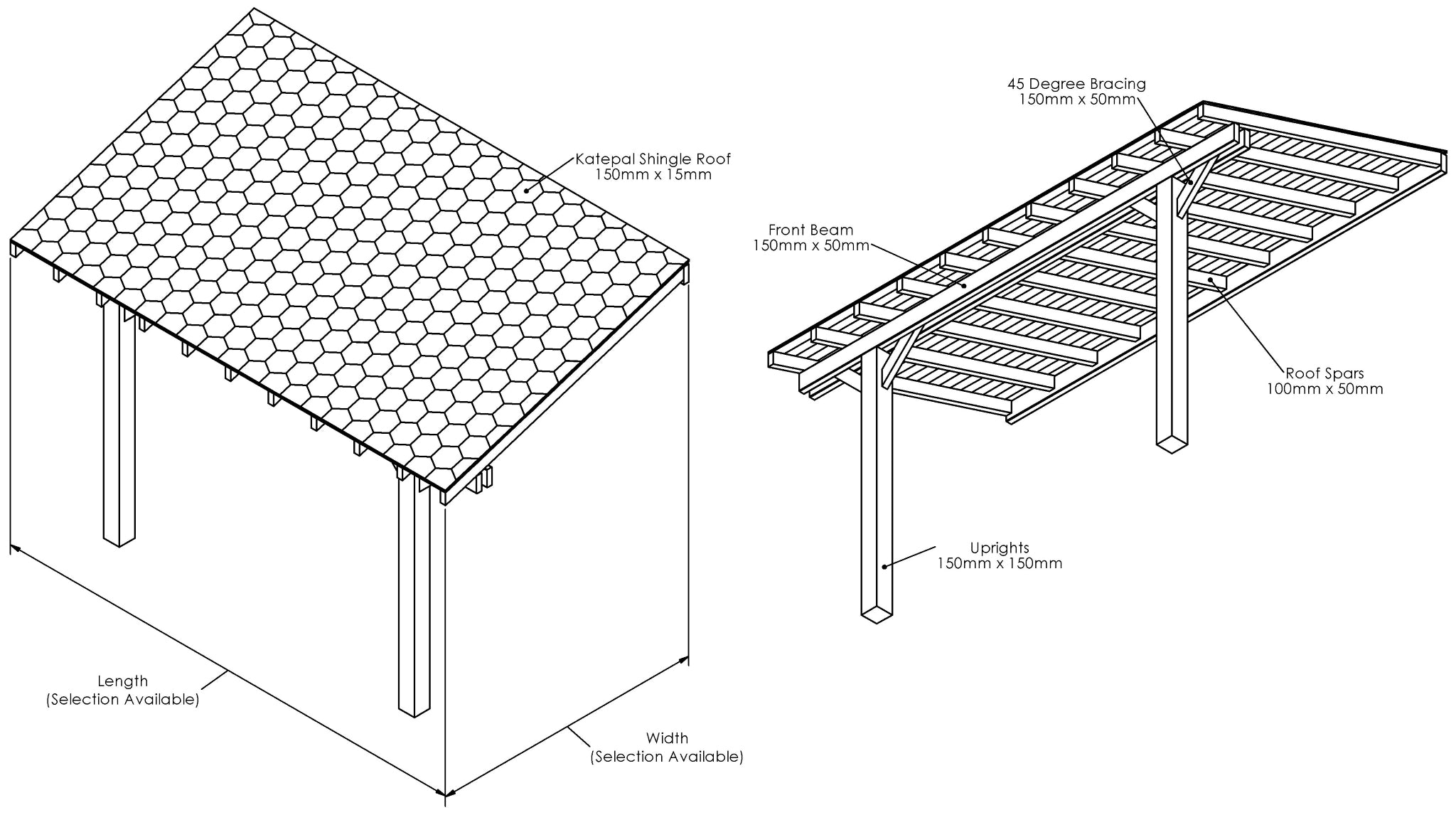 Katepal Shingle Roof
150mm x 15mm

Length
(Selection Available)

Width
(Selection Available)

45 Degree Bracing
150mm x 50mm

Front Beam
150mm x 50mm

Roof Spars
100mm x 50mm

Uprights
150mm x 150mm