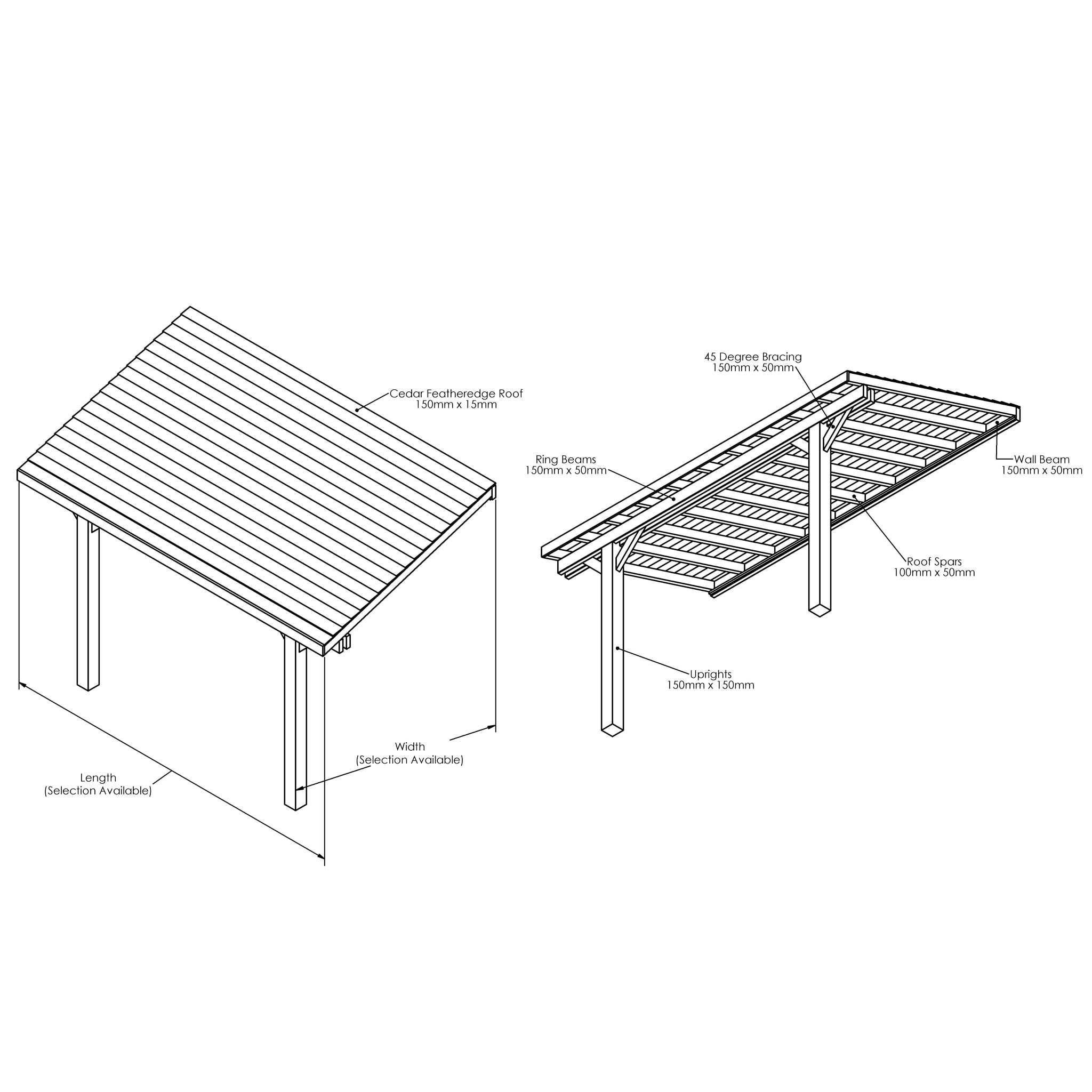 Cedar Featheredge Roof
150mm x 15mm

Width
(Selection Available)

Length
(Selection Available)

45 Degree Bracing
150mm x 50mm

Ring Beams
150mm x 50mm

Wall Beam
150mm x 50mm

Roof Spars
100mm x 50mm

Uprights
150mm x 150mm